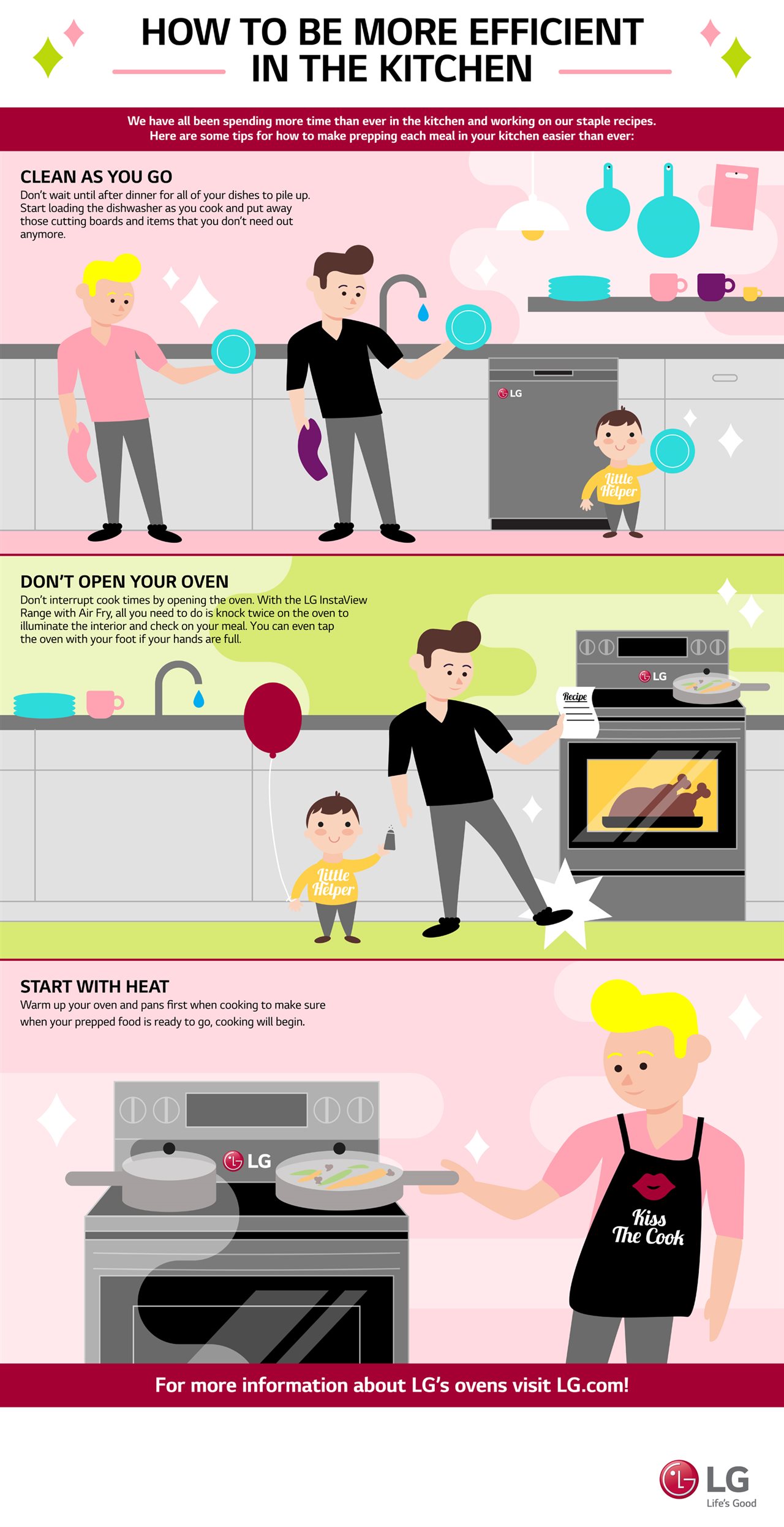 HOW TO BE MORE EFFICIENT IN THE KITCHEN

We have all been spending more time than ever in the kitchen and working on our staple recipes. Here are some tips for how to make prepping each meal in your kitchen easier than ever:

CLEAN AS YOU GO

Don't wait until after dinner for all of your dishes to pile up. Start loading the dishwasher as you cook and put away those cutting boards and items that you don't need out anymore.

LG

Little Helper

DON'T OPEN YOUR OVEN

Don't interrupt cook times by opening the oven. With the LG InstaView Range with Air Fry, all you need to do is knock twice on the oven to illuminate the interior and check on your meal. You can even tap the oven with your foot if your hands are full.

LG

Recipe

Little Helper

START WITH HEAT

Warm up your oven and pans first when cooking to make sure when your prepped food is ready to go, cooking will begin.

LG

Kiss The Cook

For more information about LG's ovens visit LG.com!

LG
Life's Good