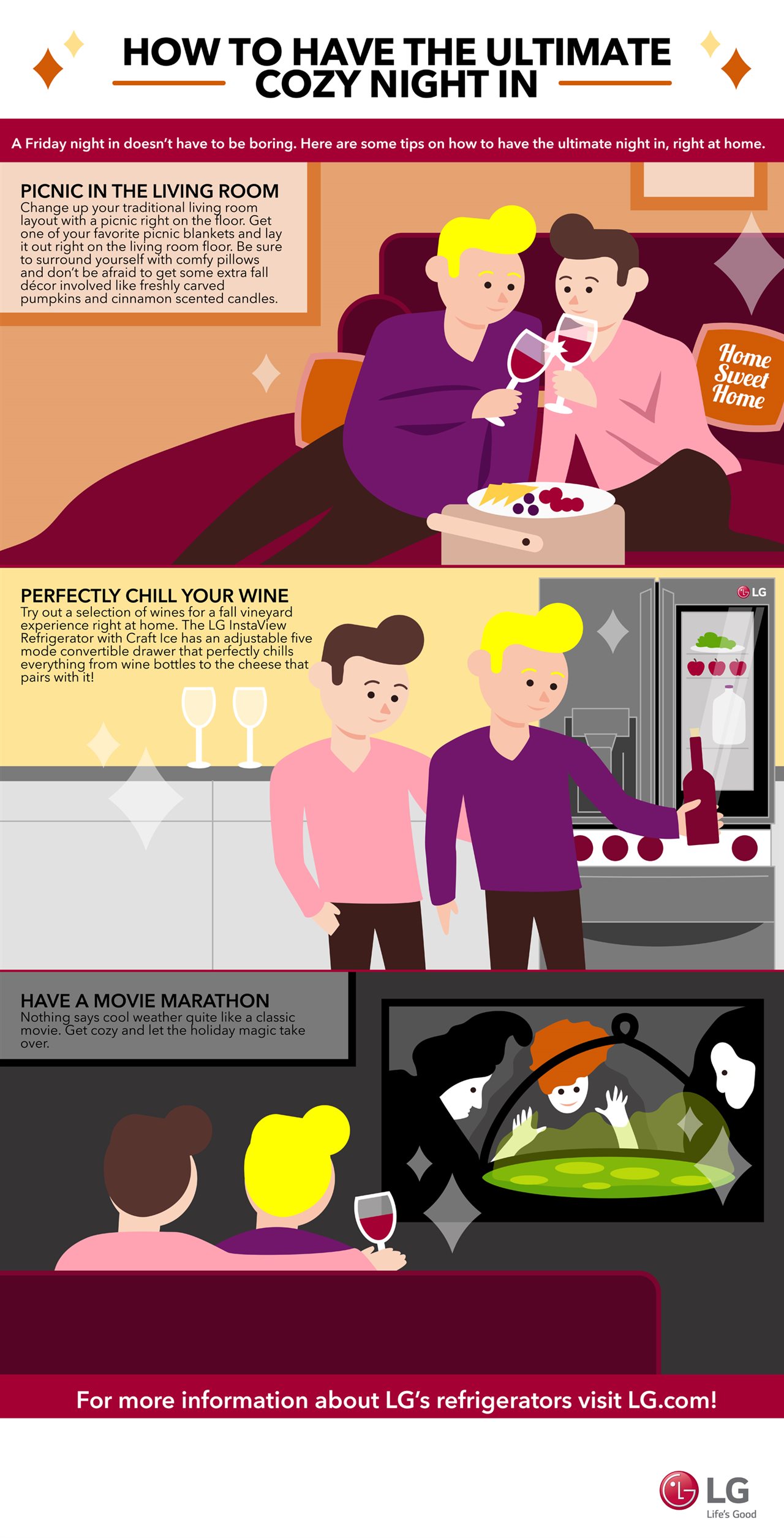 HOW TO HAVE THE ULTIMATE COZY NIGHT IN

A Friday night in doesn't have to be boring. Here are some tips on how to have the ultimate night in, right at home.

PICNIC IN THE LIVING ROOM
Change up your traditional living room layout with a picnic right on the floor. Get one of your favorite picnic blankets and lay it out right on the living room floor. Be sure to surround yourself with comfy pillows and don't be afraid to get some extra fall décor involved like freshly carved pumpkins and cinnamon scented candles.

Home Sweet Home

PERFECTLY CHILL YOUR WINE
Try out a selection of wines for a fall vineyard experience right at home. The LG InstaView Refrigerator with Craft Ice has an adjustable five mode convertible drawer that perfectly chills everything from wine bottles to the cheese that pairs with it!

LG

HAVE A MOVIE MARATHON
Nothing says cool weather quite like a classic movie. Get cozy and let the holiday magic take over.

For more information about LG's refrigerators visit LG.com!

LG
Life's Good