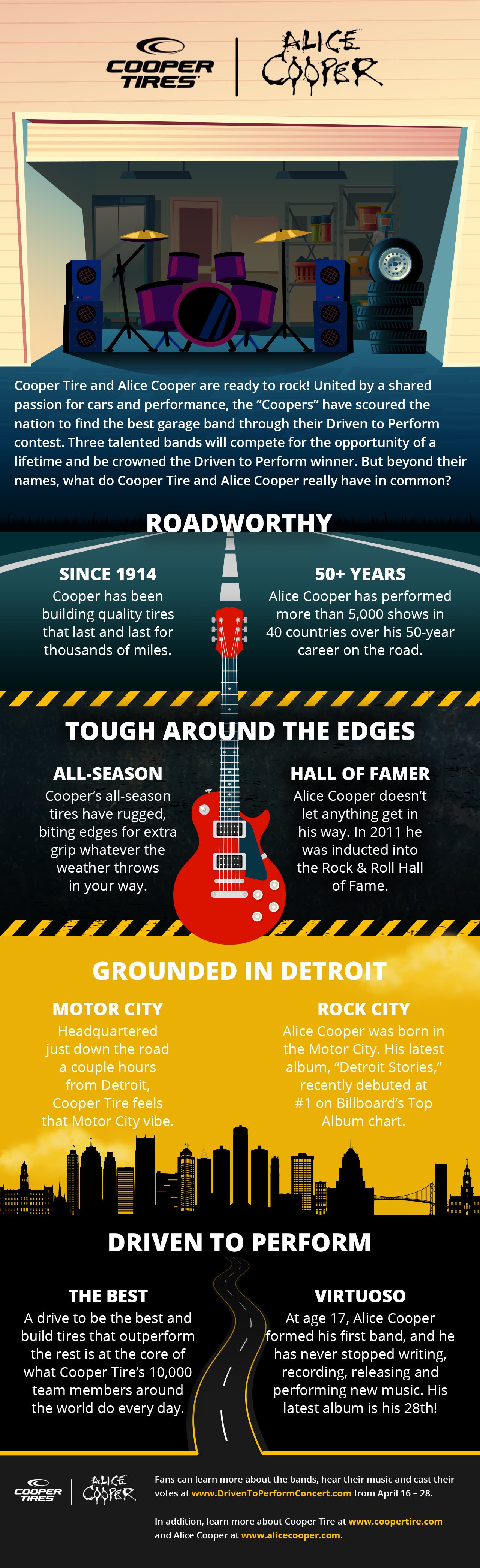 COOPER TIRES

ALICE COOPER

Cooper Tire and Alice Cooper are ready to rock! United by a shared passion for cars and performance, the "Coopers" have scoured the nation to find the best garage band through their Driven to Perform contest. Three talented bands will compete for the opportunity of a lifetime and be crowned the Driven to Perform winner. But beyond their names, what do Cooper Tire and Alice Cooper really have in common?

ROADWORTHY

SINCE 1914
Cooper has been building quality tires that last and last for thousands of miles.

50+ YEARS
Alice Cooper has performed more than 5,000 shows in 40 countries over his 50-year career on the road.

TOUGH AROUND THE EDGES

ALL-SEASON
Cooper's all-season tires have rugged, biting edges for extra grip whatever the weather throws in your way.

HALL OF FAMER
Alice Cooper doesn't let anything get in his way. In 2011 he was inducted into the Rock & Roll Hall of Fame.

GROUNDED IN DETROIT

MOTOR CITY
Headquartered just down the road a couple hours from Detroit, Cooper Tire feels that Motor City vibe.

ROCK CITY
Alice Cooper was born in the Motor City. His latest album, "Detroit Stories," recently debuted at #1 on Billboard's Top Album chart.

DRIVEN TO PERFORM

THE BEST
A drive to be the best and build tires that outperform the rest is at the core of what Cooper Tire's 10,000 team members around the world do every day.

VIRTUOSO
At age 17, Alice Cooper formed his first band, and he has never stopped writing, recording, releasing and performing new music. His latest album is his 28th!

COOPER TIRES

ALICE COOPER

Fans can learn more about the bands, hear their music and cast their votes at www.DrivenToPerformConcert.com from April 16 – 28.

In addition, learn more about Cooper Tire at www.coopertire.com and Alice Cooper at www.alicecooper.com.