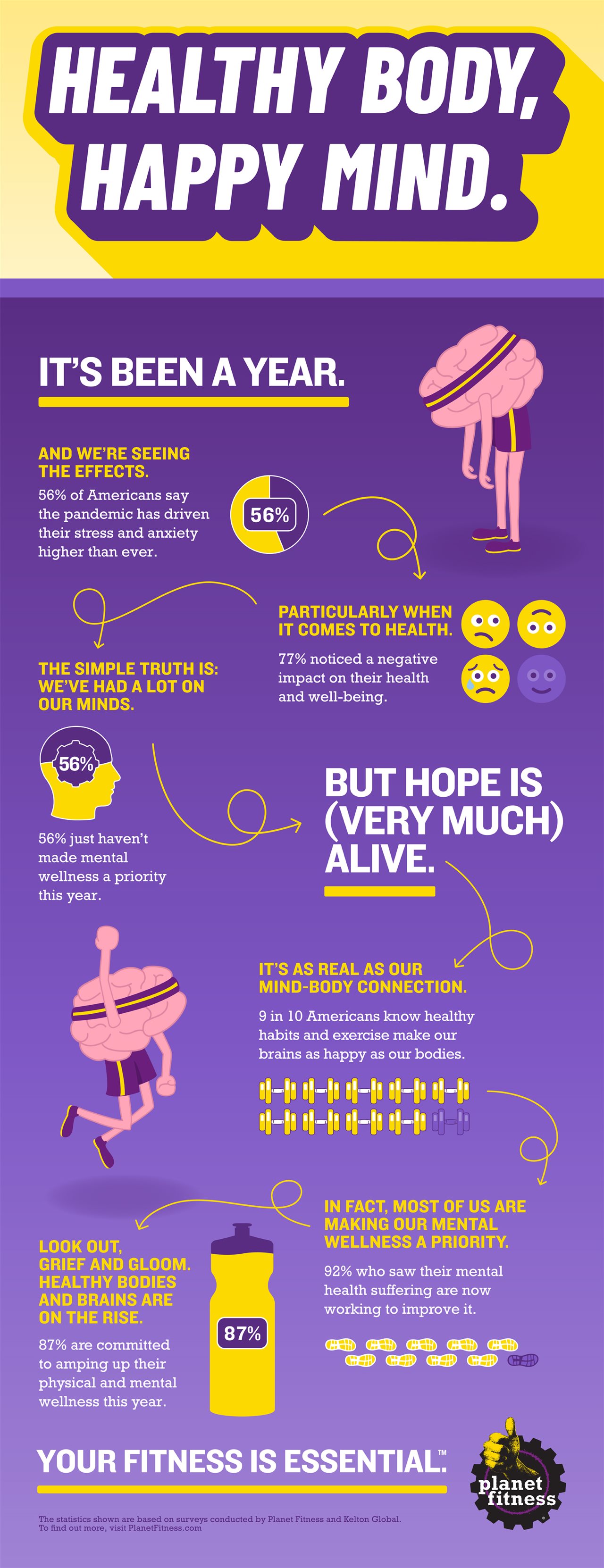 HEALTHY BODY, HAPPY MIND.

IT'S BEEN A YEAR.

AND WE'RE SEEING THE EFFECTS.

56% of Americans say the pandemic has driven their stress and anxiety higher than ever.

56%

PARTICULARLY WHEN IT COMES TO HEALTH.

77% noticed a negative impact on their health and well-being.

THE SIMPLE TRUTH IS: WE'VE HAD A LOT ON OUR MINDS.

56%

56% just haven't made mental wellness a priority this year.

BUT HOPE IS (VERY MUCH) ALIVE.

IT'S AS REAL AS OUR MIND-BODY CONNECTION.

9 in 10 Americans know healthy habits and exercise make our brains as happy as our bodies.

IN FACT, MOST OF US ARE MAKING OUR MENTAL WELLNESS A PRIORITY.

92% who saw their mental health suffering are now working to improve it.

LOOK OUT, GRIEF AND GLOOM. HEALTHY BODIES AND BRAINS ARE ON THE RISE.

87% are committed to amping up their physical and mental wellness this year.

87%

YOUR FITNESS IS ESSENTIAL.™

planet fitness

The statistics shown are based on surveys conducted by Planet Fitness and Kelton Global. To find out more, visit PlanetFitness.com