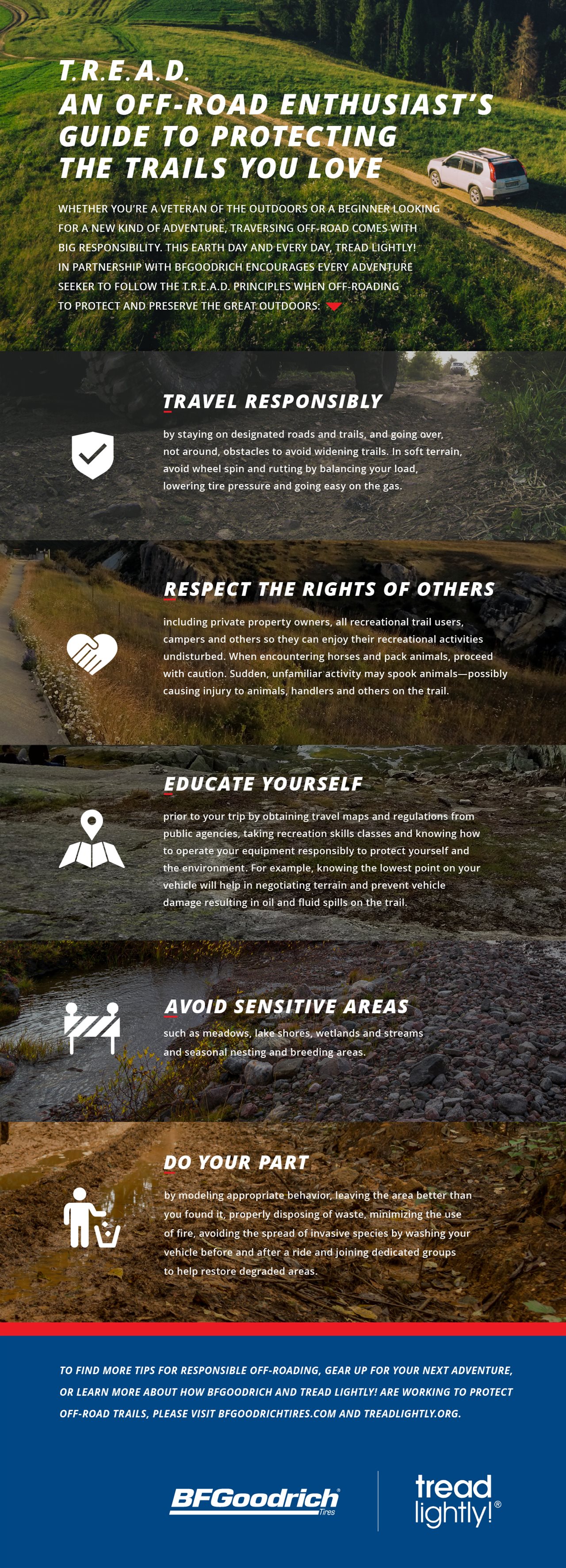 T.R.E.A.D.
AN OFF-ROAD ENTHUSIAST'S GUIDE TO PROTECTING THE TRAILS YOU LOVE

WHETHER YOU'RE A VETERAN OF THE OUTDOORS OR A BEGINNER LOOKING FOR A NEW KIND OF ADVENTURE, TRAVERSING OFF-ROAD COMES WITH BIG RESPONSIBILITY. THIS EARTH DAY AND EVERY DAY, TREAD LIGHTLY! IN PARTNERSHIP WITH BFGOODRICH ENCOURAGES EVERY ADVENTURE SEEKER TO FOLLOW THE T.R.E.A.D. PRINCIPLES WHEN OFF-ROADING TO PROTECT AND PRESERVE THE GREAT OUTDOORS:

TRAVEL RESPONSIBLY

by staying on designated roads and trails, and going over, not around, obstacles to avoid widening trails. In soft terrain, avoid wheel spin and rutting by balancing your load, lowering tire pressure and going easy on the gas.

RESPECT THE RIGHTS OF OTHERS

including private property owners, all recreational trail users, campers and others so they can enjoy their recreational activities undisturbed. When encountering horses and pack animals, proceed with caution. Sudden, unfamiliar activity may spook animals—possibly causing injury to animals, handlers and others on the trail.

EDUCATE YOURSELF

prior to your trip by obtaining travel maps and regulations from public agencies, taking recreation skills classes and knowing how to operate your equipment responsibly to protect yourself and the environment. For example, knowing the lowest point on your vehicle will help in negotiating terrain and prevent vehicle damage resulting in oil and fluid spills on the trail.

AVOID SENSITIVE AREAS

such as meadows, lake shores, wetlands and streams and seasonal nesting and breeding areas.

DO YOUR PART

by modeling appropriate behavior, leaving the area better than you found it, properly disposing of waste, minimizing the use of fire, avoiding the spread of invasive species by washing your vehicle before and after a ride and joining dedicated groups to help restore degraded areas.

TO FIND MORE TIPS FOR RESPONSIBLE OFF-ROADING, GEAR UP FOR YOUR NEXT ADVENTURE, OR LEARN MORE ABOUT HOW BFGOODRICH AND TREAD LIGHTLY! ARE WORKING TO PROTECT OFF-ROAD TRAILS, PLEASE VISIT BFGOODRICHTIRES.COM AND TREADLIGHTLY.ORG.

BFGoodrich Tires

tread lightly!®