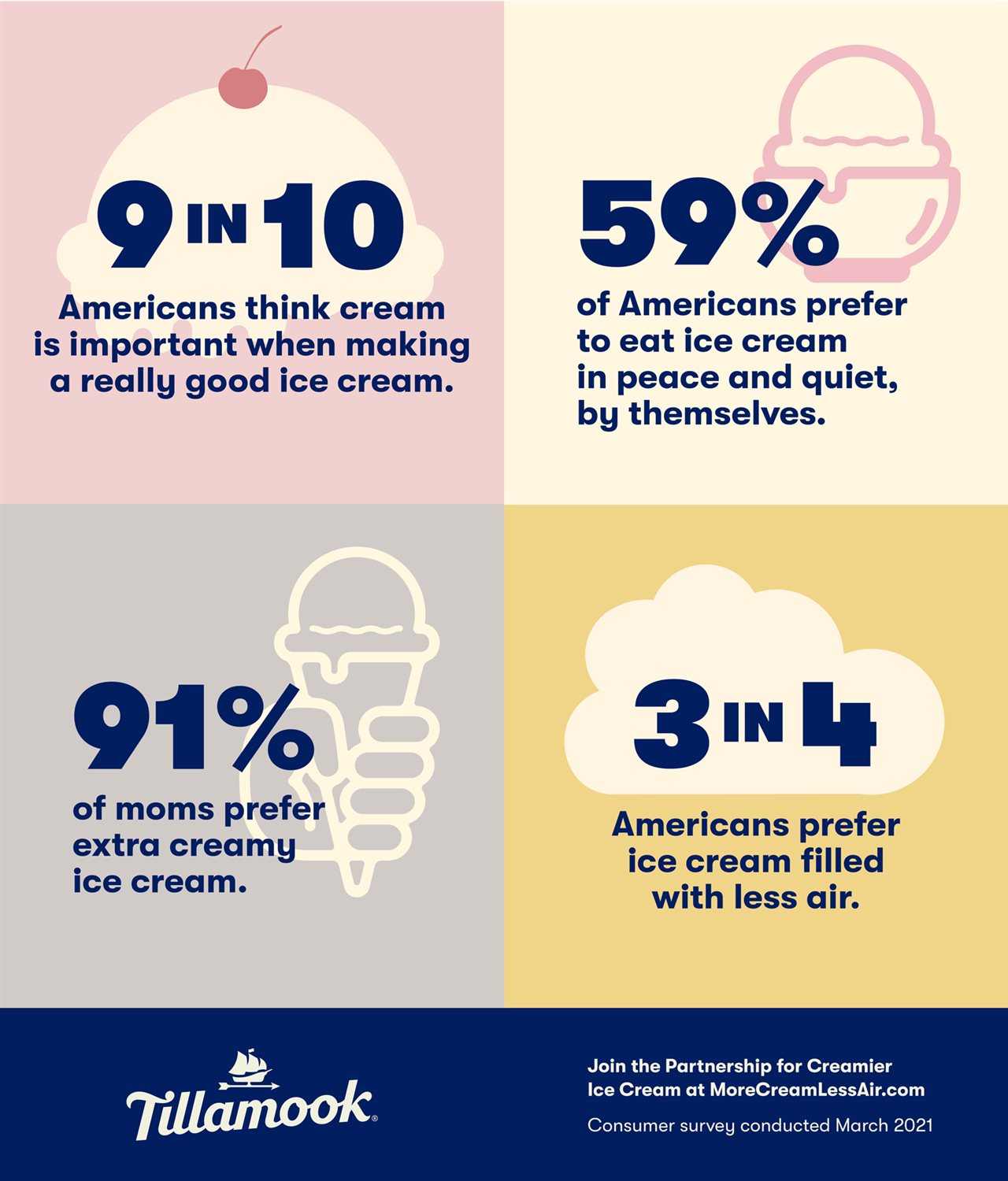 9 IN 10

Americans think cream is important when making a really good ice cream.

59%

of Americans prefer to eat ice cream in peace and quiet, by themselves.

91%

of moms prefer extra creamy ice cream.

3 IN 4

Americans prefer ice cream filled with less air.

Tillamook®

Join the Partnership for Creamier Ice Cream at MoreCreamLessAir.com

Consumer survey conducted March 2021