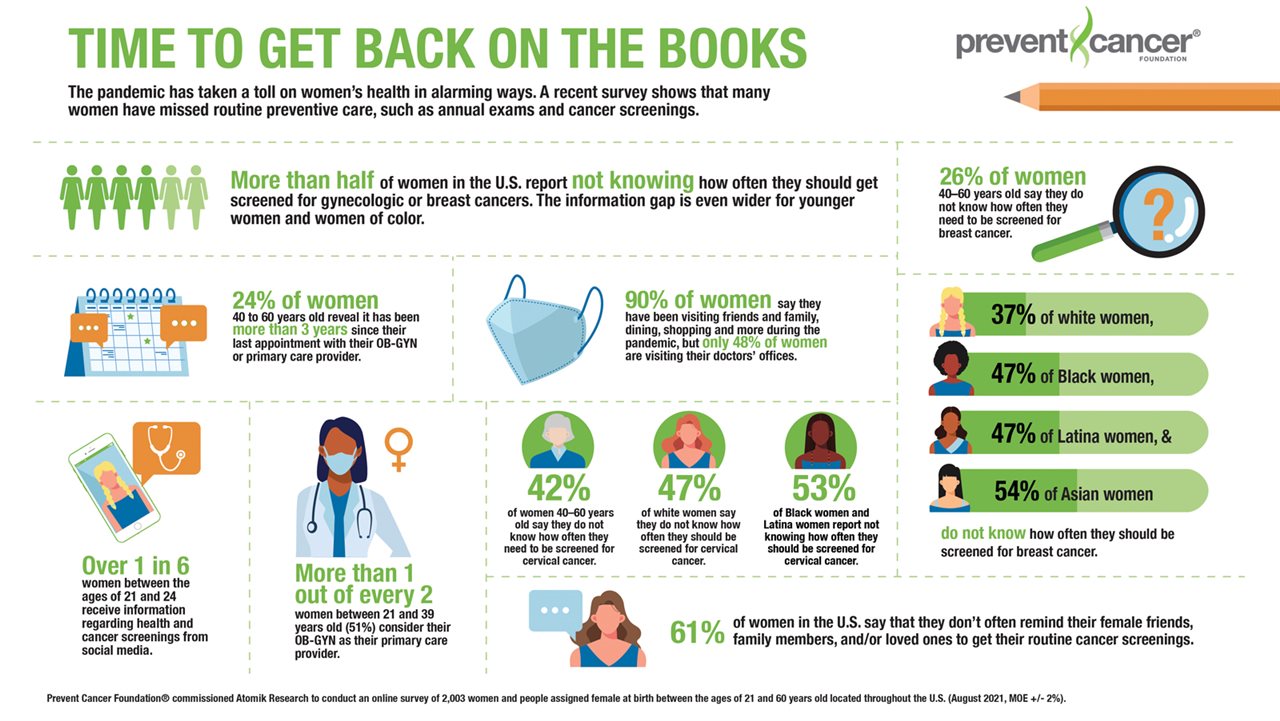 TIME TO GET BACK ON THE BOOKS

prevent cancer® FOUNDATION

The pandemic has taken a toll on women's health in alarming ways. A recent survey shows that many women have missed routine preventive care, such as annual exams and cancer screenings.

More than half of women in the U.S. report not knowing how often they should get screened for gynecologic or breast cancers. The information gap is even wider for younger women and women of color.

26% of women 40–60 years old say they do not know how often they need to be screened for breast cancer.

24% of women 40 to 60 years old reveal it has been more than 3 years since their last appointment with their OB-GYN or primary care provider.

90% of women say they have been visiting friends and family, dining, shopping and more during the pandemic, but only 48% of women are visiting their doctors' offices.

37% of white women,

47% of Black women,

47% of Latina women, &

54% of Asian women

do not know how often they should be screened for breast cancer.

Over 1 in 6 women between the ages of 21 and 24 receive information regarding health and cancer screenings from social media.

More than 1 out of every 2 women between 21 and 39 years old (51%) consider their OB-GYN as their primary care provider.

42% of women 40–60 years old say they do not know how often they need to be screened for cervical cancer.

47% of white women say they do not know how often they should be screened for cervical cancer.

53% of Black women and Latina women report not knowing how often they should be screened for cervical cancer.

61% of women in the U.S. say that they don't often remind their female friends, family members, and/or loved ones to get their routine cancer screenings.

Prevent Cancer Foundation® commissioned Atomik Research to conduct an online survey of 2,003 women and people assigned female at birth between the ages of 21 and 60 years old located throughout the U.S. (August 2021, MOE +/- 2%).