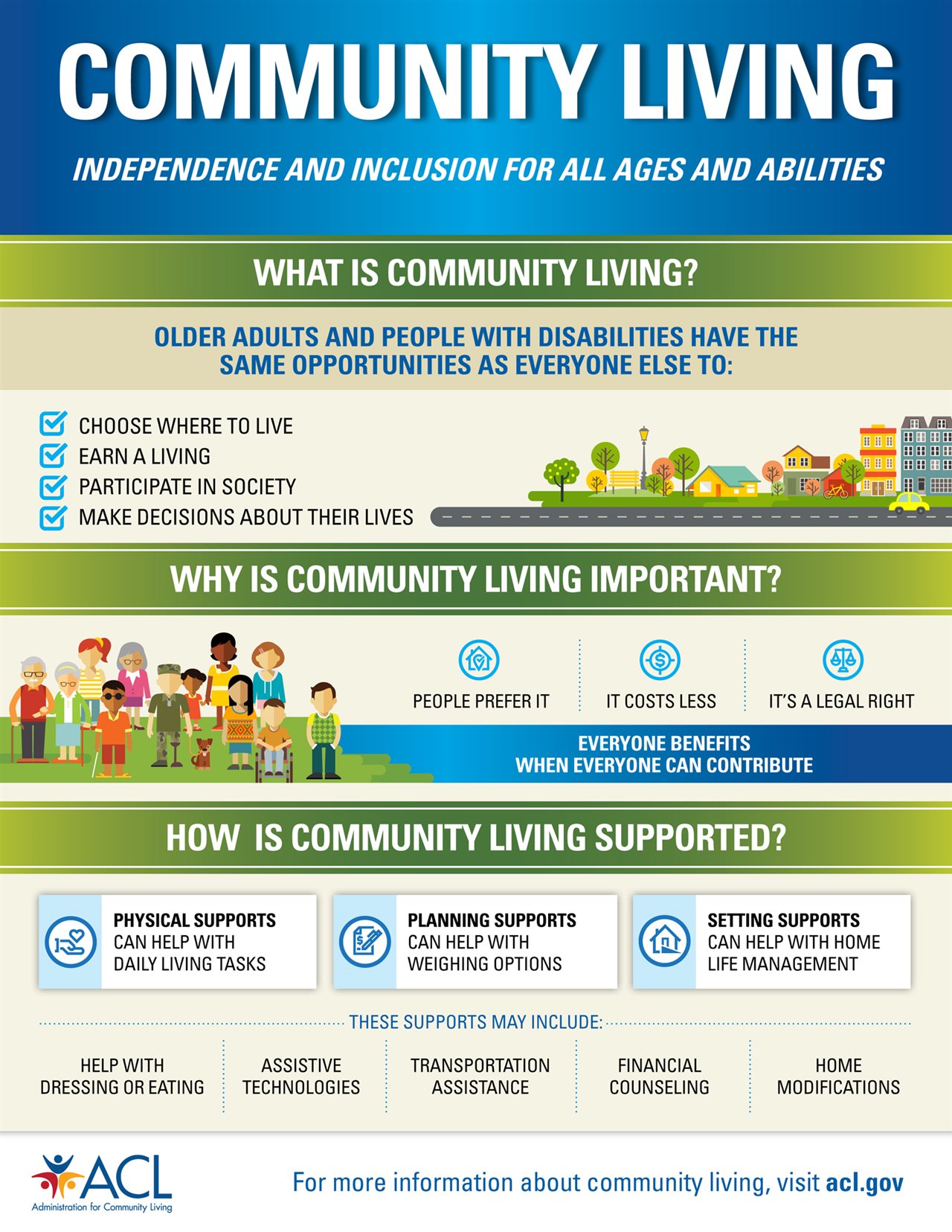 COMMUNITY LIVING

INDEPENDENCE AND INCLUSION FOR ALL AGES AND ABILITIES

WHAT IS COMMUNITY LIVING?

OLDER ADULTS AND PEOPLE WITH DISABILITIES HAVE THE SAME OPPORTUNITIES AS EVERYONE ELSE TO:

CHOOSE WHERE TO LIVE
EARN A LIVING
PARTICIPATE IN SOCIETY
MAKE DECISIONS ABOUT THEIR LIVES

WHY IS COMMUNITY LIVING IMPORTANT?

PEOPLE PREFER IT

IT COSTS LESS

IT'S A LEGAL RIGHT

EVERYONE BENEFITS WHEN EVERYONE CAN CONTRIBUTE

HOW IS COMMUNITY LIVING SUPPORTED?

PHYSICAL SUPPORTS CAN HELP WITH DAILY LIVING TASKS

PLANNING SUPPORTS CAN HELP WITH WEIGHING OPTIONS

SETTING SUPPORTS CAN HELP WITH HOME LIFE MANAGEMENT

THESE SUPPORTS MAY INCLUDE:

HELP WITH DRESSING OR EATING

ASSISTIVE TECHNOLOGIES

TRANSPORTATION ASSISTANCE

FINANCIAL COUNSELING

HOME MODIFICATIONS

ACL
Administration for Community Living

For more information about community living, visit acl.gov