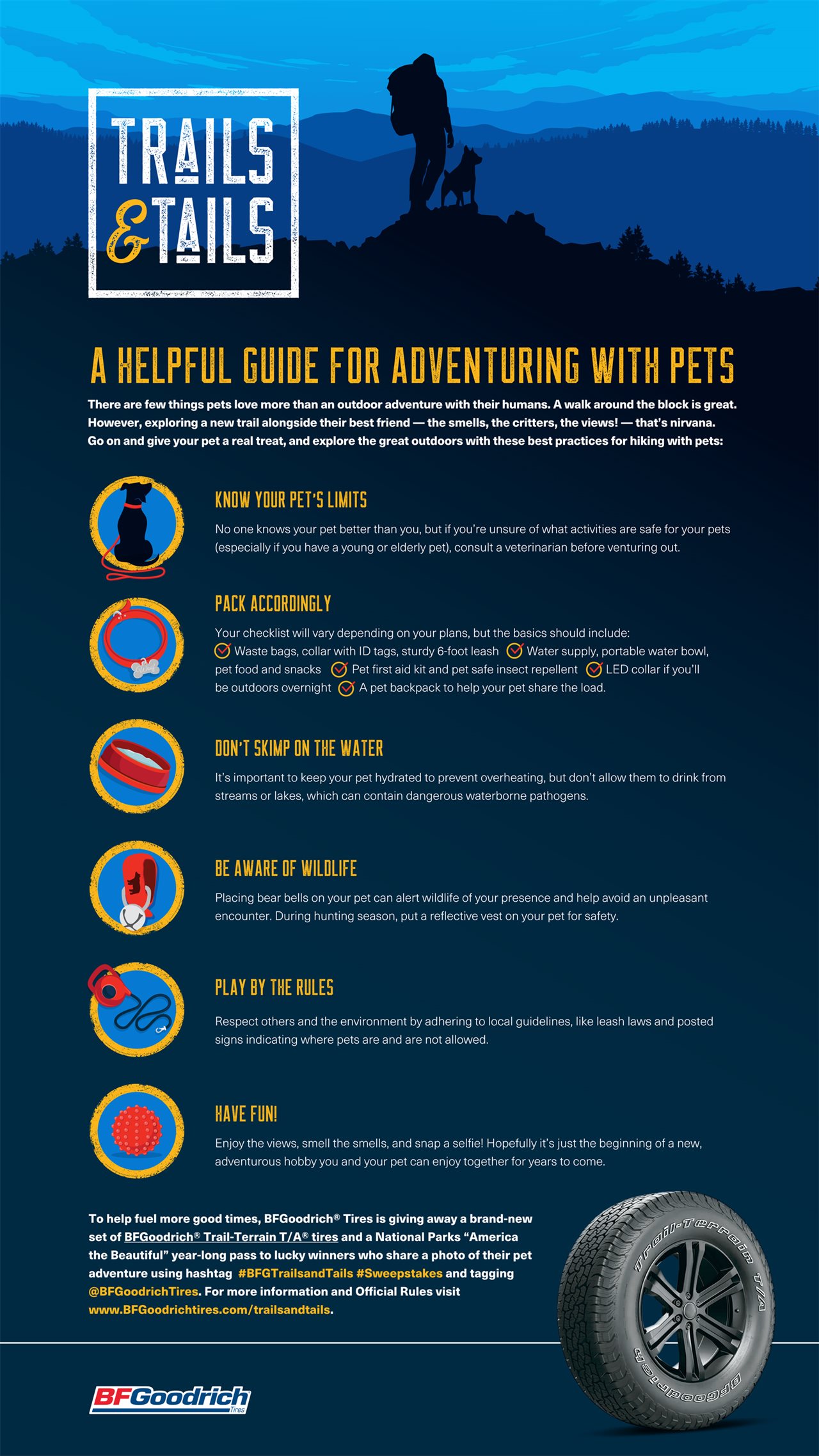 TRAILS & TAILS

A HELPFUL GUIDE FOR ADVENTURING WITH PETS

There are few things pets love more than an outdoor adventure with their humans. A walk around the block is great. However, exploring a new trail alongside their best friend — the smells, the critters, the views! — that's nirvana. Go on and give your pet a real treat, and explore the great outdoors with these best practices for hiking with pets:

KNOW YOUR PET'S LIMITS

No one knows your pet better than you, but if you're unsure of what activities are safe for your pets (especially if you have a young or elderly pet), consult a veterinarian before venturing out.

PACK ACCORDINGLY

Your checklist will vary depending on your plans, but the basics should include: Waste bags, collar with ID tags, sturdy 6-foot leash Water supply, portable water bowl, pet food and snacks Pet first aid kit and pet safe insect repellent LED collar if you'll be outdoors overnight A pet backpack to help your pet share the load.

DON'T SKIMP ON THE WATER

It's important to keep your pet hydrated to prevent overheating, but don't allow them to drink from streams or lakes, which can contain dangerous waterborne pathogens.

BE AWARE OF WILDLIFE

Placing bear bells on your pet can alert wildlife of your presence and help avoid an unpleasant encounter. During hunting season, put a reflective vest on your pet for safety.

PLAY BY THE RULES

Respect others and the environment by adhering to local guidelines, like leash laws and posted signs indicating where pets are and are not allowed.

HAVE FUN!

Enjoy the views, smell the smells, and snap a selfie! Hopefully it's just the beginning of a new, adventurous hobby you and your pet can enjoy together for years to come.

To help fuel more good times, BFGoodrich® Tires is giving away a brand-new set of BFGoodrich® Trail-Terrain T/A® tires and a National Parks "America the Beautiful" year-long pass to lucky winners who share a photo of their pet adventure using hashtag #BFGTrailsandTails #Sweepstakes and tagging @BFGoodrichTires. For more information and Official Rules visit www.BFGoodrichtires.com/trailsandtails.

Trail-Terrain T/A

BFGoodrich

BFGoodrich Tires