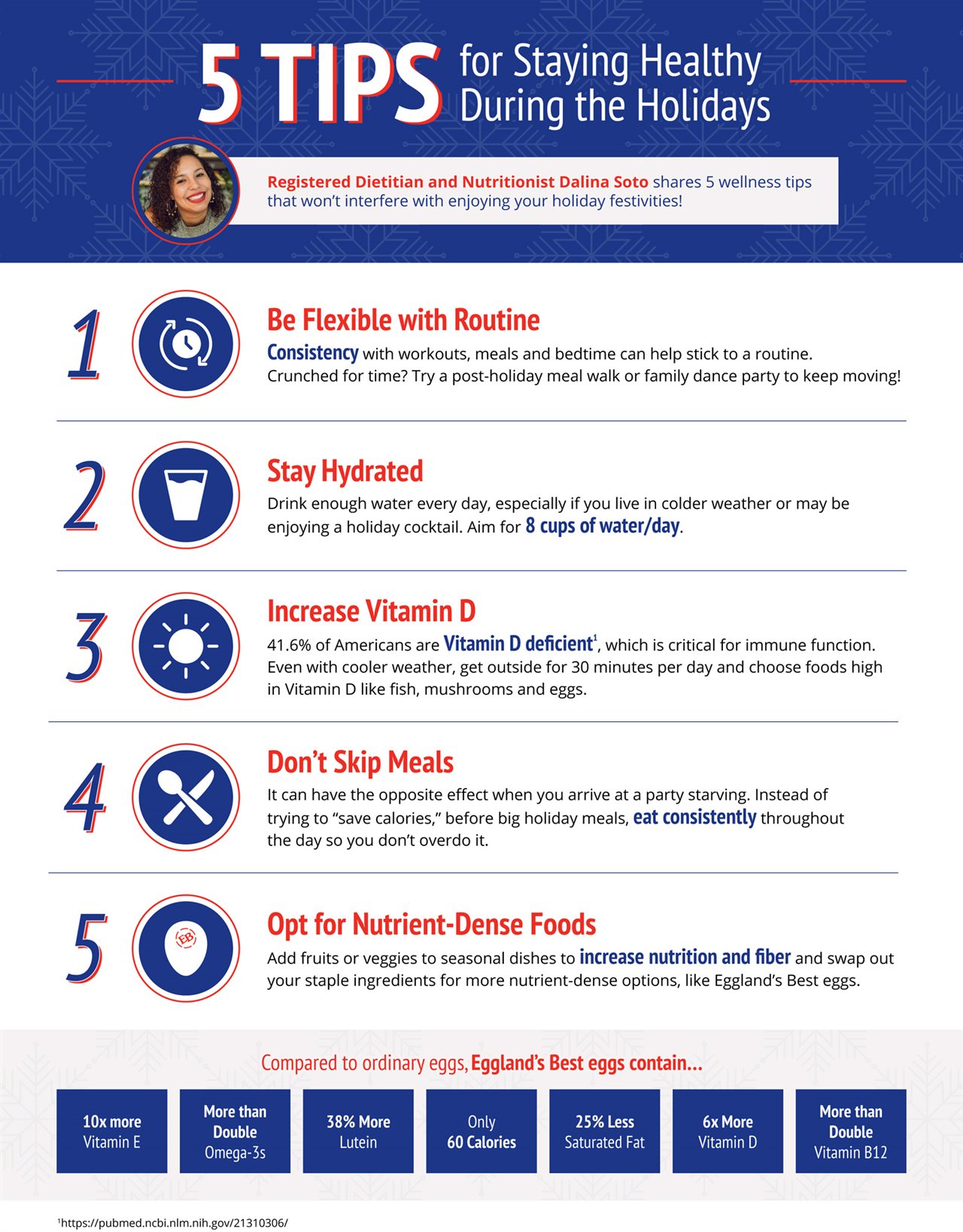 5 TIPS for Staying Healthy During the Holidays

Registered Dietitian and Nutritionist Dalina Soto shares 5 wellness tips that won't interfere with enjoying your holiday festivities!

1

Be Flexible with Routine

Consistency with workouts, meals and bedtime can help stick to a routine. Crunched for time? Try a post-holiday meal walk or family dance party to keep moving!

2

Stay Hydrated

Drink enough water every day, especially if you live in colder weather or may be enjoying a holiday cocktail. Aim for 8 cups of water/day.

3

Increase Vitamin D

41.6% of Americans are Vitamin D deficient$^1$, which is critical for immune function. Even with cooler weather, get outside for 30 minutes per day and choose foods high in Vitamin D like fish, mushrooms and eggs.

4

Don't Skip Meals

It can have the opposite effect when you arrive at a party starving. Instead of trying to "save calories," before big holiday meals, eat consistently throughout the day so you don't overdo it.

5

EB

Opt for Nutrient-Dense Foods

Add fruits or veggies to seasonal dishes to increase nutrition and fiber and swap out your staple ingredients for more nutrient-dense options, like Eggland's Best eggs.

Compared to ordinary eggs, Eggland's Best eggs contain...

10x more Vitamin E

More than Double Omega-3s

38% More Lutein

Only 60 Calories

25% Less Saturated Fat

6x More Vitamin D

More than Double Vitamin B12

$^1$https://pubmed.ncbi.nlm.nih.gov/21310306/