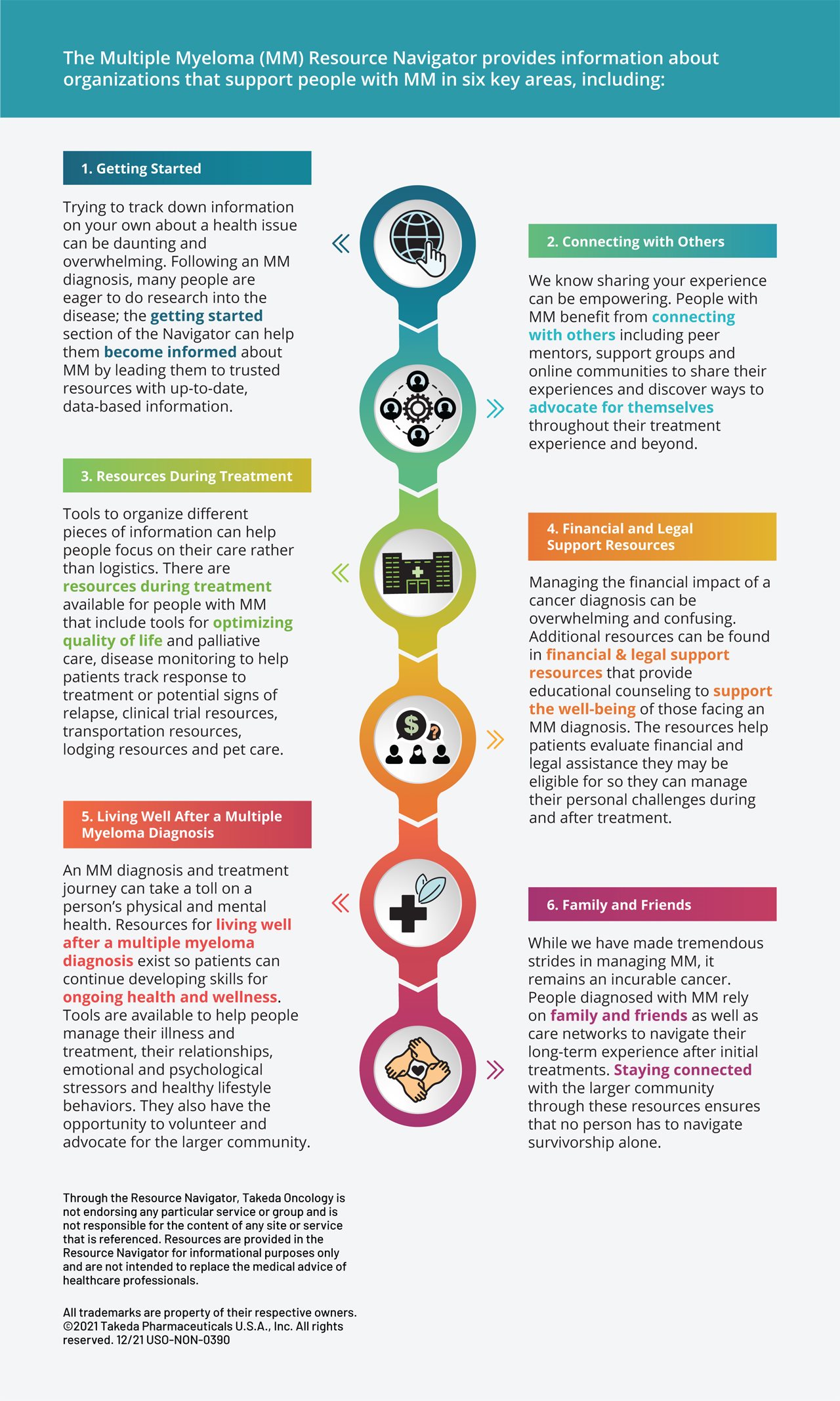 The Multiple Myeloma (MM) Resource Navigator provides information about organizations that support people with MM in six key areas, including:

1. Getting Started

Trying to track down information on your own about a health issue can be daunting and overwhelming. Following an MM diagnosis, many people are eager to do research into the disease; the getting started section of the Navigator can help them become informed about MM by leading them to trusted resources with up-to-date, data-based information.

2. Connecting with Others

We know sharing your experience can be empowering. People with MM benefit from connecting with others including peer mentors, support groups and online communities to share their experiences and discover ways to advocate for themselves throughout their treatment experience and beyond.

3. Resources During Treatment

Tools to organize different pieces of information can help people focus on their care rather than logistics. There are resources during treatment available for people with MM that include tools for optimizing quality of life and palliative care, disease monitoring to help patients track response to treatment or potential signs of relapse, clinical trial resources, transportation resources, lodging resources and pet care.

4. Financial and Legal Support Resources

Managing the financial impact of a cancer diagnosis can be overwhelming and confusing. Additional resources can be found in financial & legal support resources that provide educational counseling to support the well-being of those facing an MM diagnosis. The resources help patients evaluate financial and legal assistance they may be eligible for so they can manage their personal challenges during and after treatment.

5. Living Well After a Multiple Myeloma Diagnosis

An MM diagnosis and treatment journey can take a toll on a person's physical and mental health. Resources for living well after a multiple myeloma diagnosis exist so patients can continue developing skills for ongoing health and wellness. Tools are available to help people manage their illness and treatment, their relationships, emotional and psychological stressors and healthy lifestyle behaviors. They also have the opportunity to volunteer and advocate for the larger community.

6. Family and Friends

While we have made tremendous strides in managing MM, it remains an incurable cancer. People diagnosed with MM rely on family and friends as well as care networks to navigate their long-term experience after initial treatments. Staying connected with the larger community through these resources ensures that no person has to navigate survivorship alone.

Through the Resource Navigator, Takeda Oncology is not endorsing any particular service or group and is not responsible for the content of any site or service that is referenced. Resources are provided in the Resource Navigator for informational purposes only and are not intended to replace the medical advice of healthcare professionals.

All trademarks are property of their respective owners. ©2021 Takeda Pharmaceuticals U.S.A., Inc. All rights reserved. 12/21 USO-NON-0390