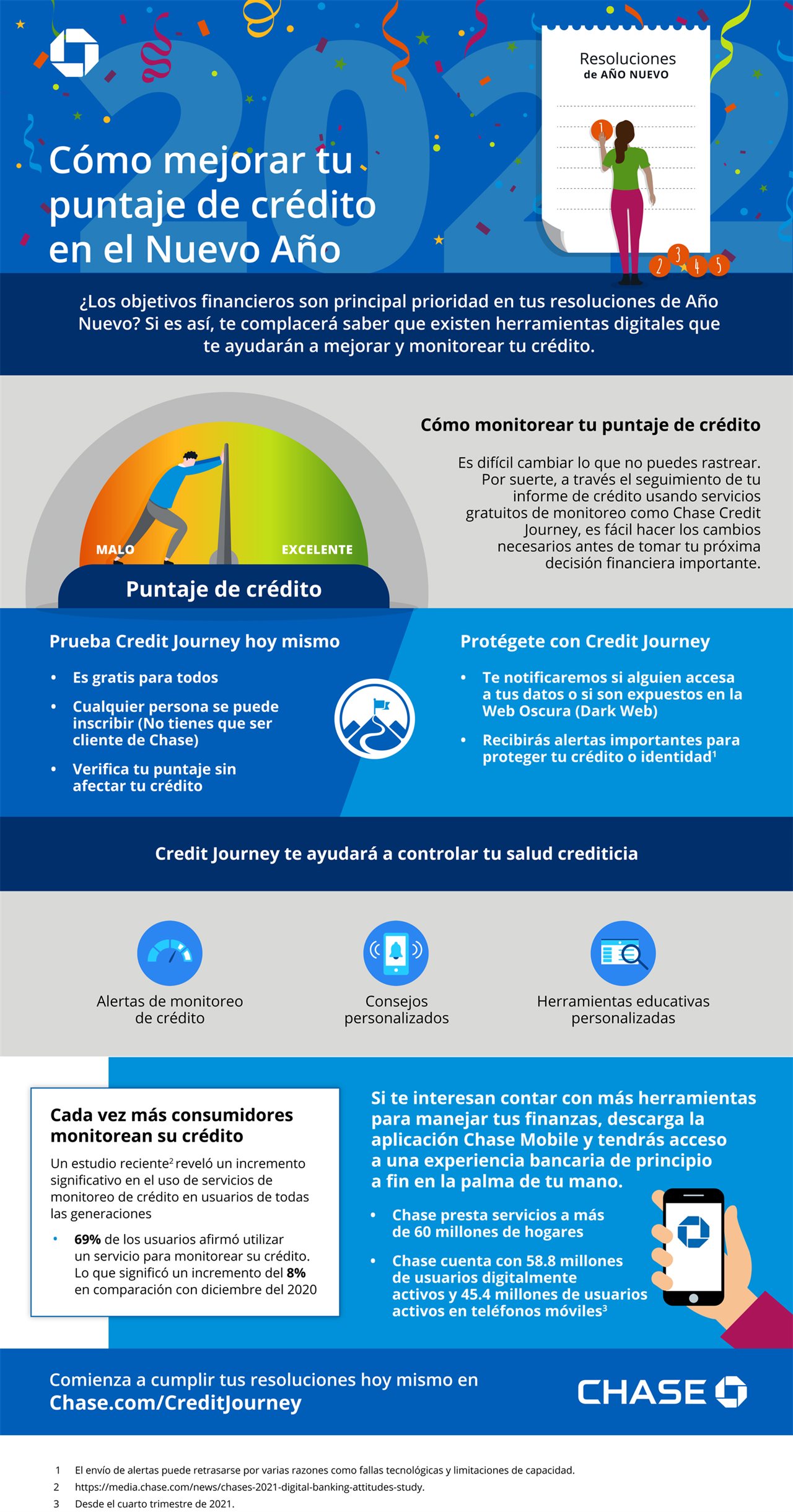 2022

Resoluciones
de AÑO NUEVO

1
2 3 4 5

Cómo mejorar tu puntaje de crédito en el Nuevo Año

¿Los objetivos financieros son principal prioridad en tus resoluciones de Año Nuevo? Si es así, te complacerá saber que existen herramientas digitales que te ayudarán a mejorar y monitorear tu crédito.

MALO
EXCELENTE
Puntaje de crédito

Cómo monitorear tu puntaje de crédito

Es difícil cambiar lo que no puedes rastrear. Por suerte, a través el seguimiento de tu informe de crédito usando servicios gratuitos de monitoreo como Chase Credit Journey, es fácil hacer los cambios necesarios antes de tomar tu próxima decisión financiera importante.

Prueba Credit Journey hoy mismo

• Es gratis para todos
• Cualquier persona se puede inscribir (No tienes que ser cliente de Chase)
• Verifica tu puntaje sin afectar tu crédito

Protégete con Credit Journey

• Te notificaremos si alguien accesa a tus datos o si son expuestos en la Web Oscura (Dark Web)
• Recibirás alertas importantes para proteger tu crédito o identidad$^1$

Credit Journey te ayudará a controlar tu salud crediticia

Alertas de monitoreo de crédito

Consejos personalizados

Herramientas educativas personalizadas

Cada vez más consumidores monitorean su crédito

Un estudio reciente$^2$ reveló un incremento significativo en el uso de servicios de monitoreo de crédito en usuarios de todas las generaciones

• 69% de los usuarios afirmó utilizar un servicio para monitorear su crédito. Lo que significó un incremento del 8% en comparación con diciembre del 2020

Si te interesan contar con más herramientas para manejar tus finanzas, descarga la aplicación Chase Mobile y tendrás acceso a una experiencia bancaria de principio a fin en la palma de tu mano.

• Chase presta servicios a más de 60 millones de hogares
• Chase cuenta con 58.8 millones de usuarios digitalmente activos y 45.4 millones de usuarios activos en teléfonos móviles$^3$

Comienza a cumplir tus resoluciones hoy mismo en Chase.com/CreditJourney

CHASE

1 El envío de alertas puede retrasarse por varias razones como fallas tecnológicas y limitaciones de capacidad.
2 https://media.chase.com/news/chases-2021-digital-banking-attitudes-study.
3 Desde el cuarto trimestre de 2021.