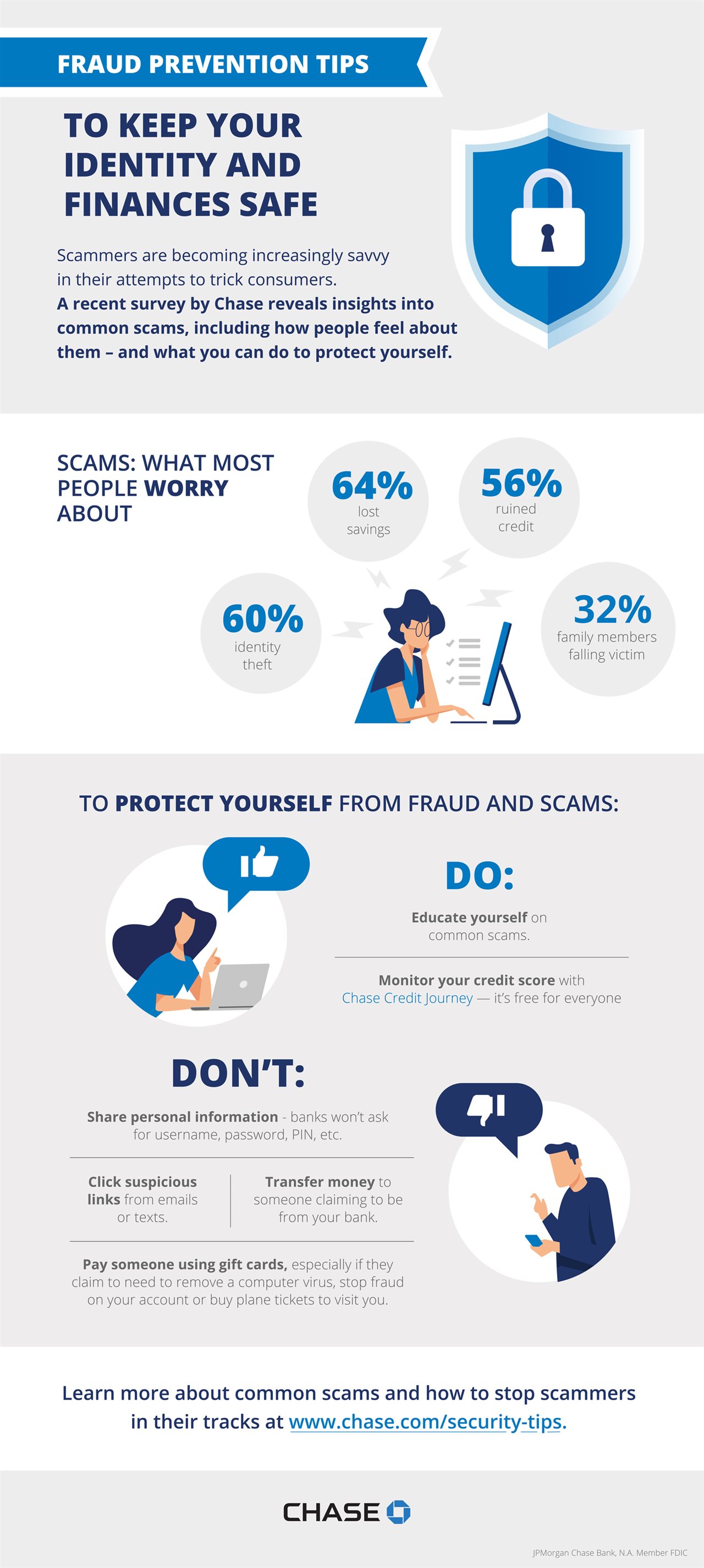 FRAUD PREVENTION TIPS

TO KEEP YOUR IDENTITY AND FINANCES SAFE

Scammers are becoming increasingly savvy in their attempts to trick consumers. A recent survey by Chase reveals insights into common scams, including how people feel about them – and what you can do to protect yourself.

SCAMS: WHAT MOST PEOPLE WORRY ABOUT

64% lost savings

56% ruined credit

60% identity theft

32% family members falling victim

TO PROTECT YOURSELF FROM FRAUD AND SCAMS:

DO:

Educate yourself on common scams.

Monitor your credit score with Chase Credit Journey — it's free for everyone

DON'T:

Share personal information - banks won't ask for username, password, PIN, etc.

Click suspicious links from emails or texts.

Transfer money to someone claiming to be from your bank.

Pay someone using gift cards, especially if they claim to need to remove a computer virus, stop fraud on your account or buy plane tickets to visit you.

Learn more about common scams and how to stop scammers in their tracks at www.chase.com/security-tips.

CHASE

JPMorgan Chase Bank, N.A. Member FDIC