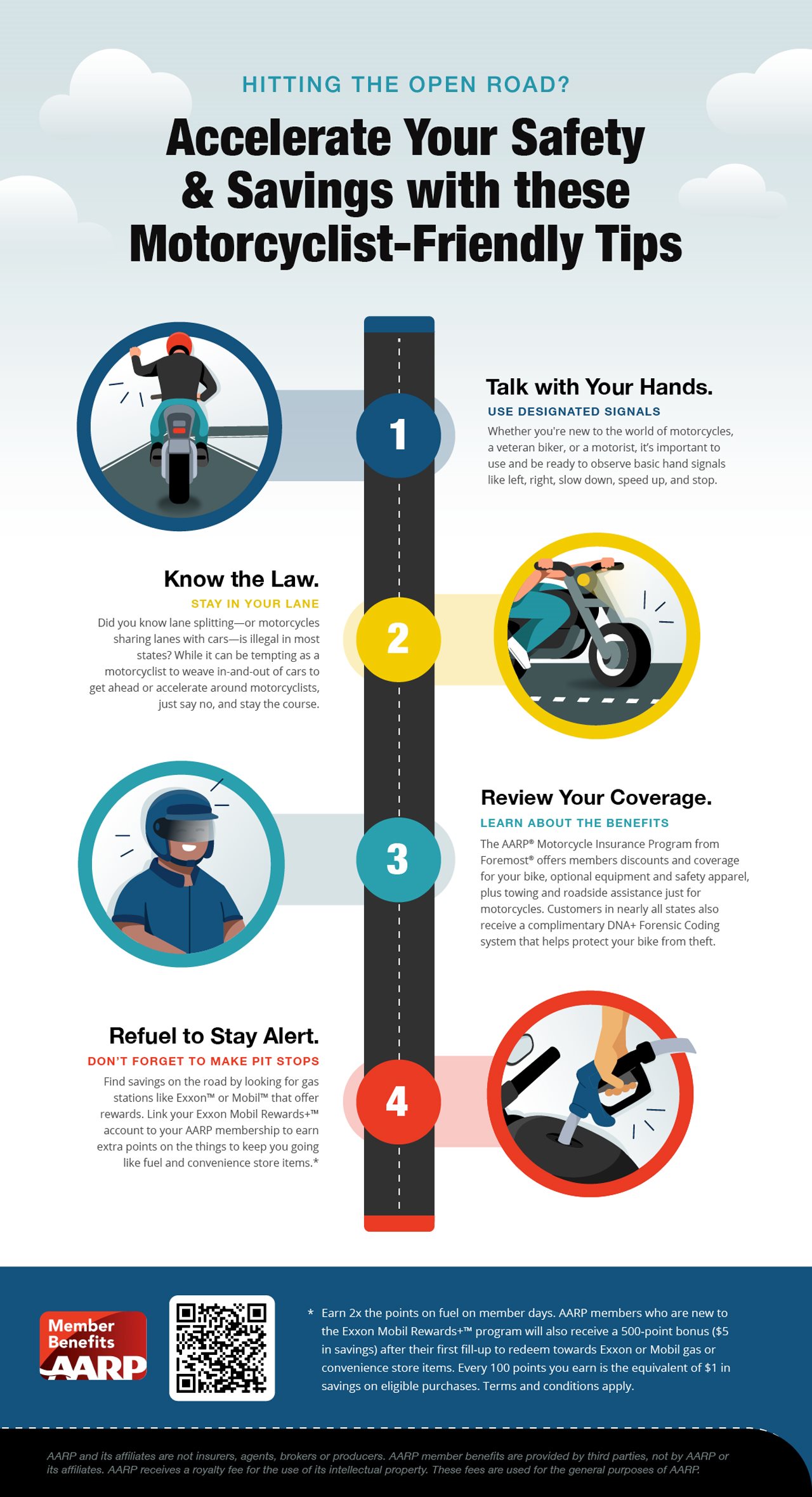 HITTING THE OPEN ROAD?

Accelerate Your Safety & Savings with these Motorcyclist-Friendly Tips

1

Talk with Your Hands.

USE DESIGNATED SIGNALS

Whether you're new to the world of motorcycles, a veteran biker, or a motorist, it's important to use and be ready to observe basic hand signals like left, right, slow down, speed up, and stop.

2

Know the Law.

STAY IN YOUR LANE

Did you know lane splitting—or motorcycles sharing lanes with cars—is illegal in most states? While it can be tempting as a motorcyclist to weave in-and-out of cars to get ahead or accelerate around motorcyclists, just say no, and stay the course.

3

Review Your Coverage.

LEARN ABOUT THE BENEFITS

The AARP® Motorcycle Insurance Program from Foremost® offers members discounts and coverage for your bike, optional equipment and safety apparel, plus towing and roadside assistance just for motorcycles. Customers in nearly all states also receive a complimentary DNA+ Forensic Coding system that helps protect your bike from theft.

4

Refuel to Stay Alert.

DON'T FORGET TO MAKE PIT STOPS

Find savings on the road by looking for gas stations like Exxon™ or Mobil™ that offer rewards. Link your Exxon Mobil Rewards+™ account to your AARP membership to earn extra points on the things to keep you going like fuel and convenience store items.*

Member Benefits AARP

* Earn 2x the points on fuel on member days. AARP members who are new to the Exxon Mobil Rewards+™ program will also receive a 500-point bonus ($5 in savings) after their first fill-up to redeem towards Exxon or Mobil gas or convenience store items. Every 100 points you earn is the equivalent of $1 in savings on eligible purchases. Terms and conditions apply.

AARP and its affiliates are not insurers, agents, brokers or producers. AARP member benefits are provided by third parties, not by AARP or its affiliates. AARP receives a royalty fee for the use of its intellectual property. These fees are used for the general purposes of AARP.