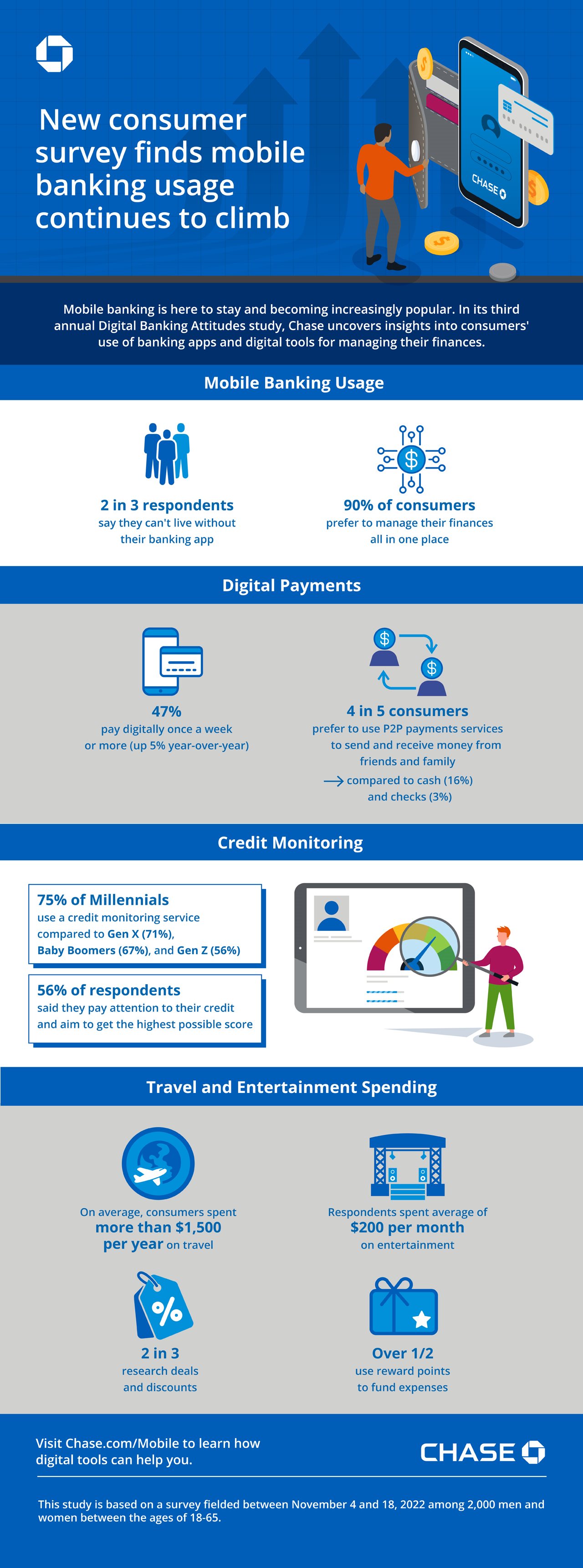 New consumer survey finds mobile banking usage continues to climb

CHASE

Mobile banking is here to stay and becoming increasingly popular. In its third annual Digital Banking Attitudes study, Chase uncovers insights into consumers' use of banking apps and digital tools for managing their finances.

Mobile Banking Usage

2 in 3 respondents
say they can't live without their banking app

90% of consumers
prefer to manage their finances all in one place

Digital Payments

47%
pay digitally once a week or more (up 5% year-over-year)

4 in 5 consumers
prefer to use P2P payments services to send and receive money from friends and family
compared to cash (16%) and checks (3%)

Credit Monitoring

75% of Millennials
use a credit monitoring service compared to Gen X (71%), Baby Boomers (67%), and Gen Z (56%)

56% of respondents
said they pay attention to their credit and aim to get the highest possible score

Travel and Entertainment Spending

On average, consumers spent more than $1,500 per year on travel

Respondents spent average of $200 per month on entertainment

2 in 3
research deals and discounts

Over 1/2
use reward points to fund expenses

Visit Chase.com/Mobile to learn how digital tools can help you.

CHASE

This study is based on a survey fielded between November 4 and 18, 2022 among 2,000 men and women between the ages of 18-65.