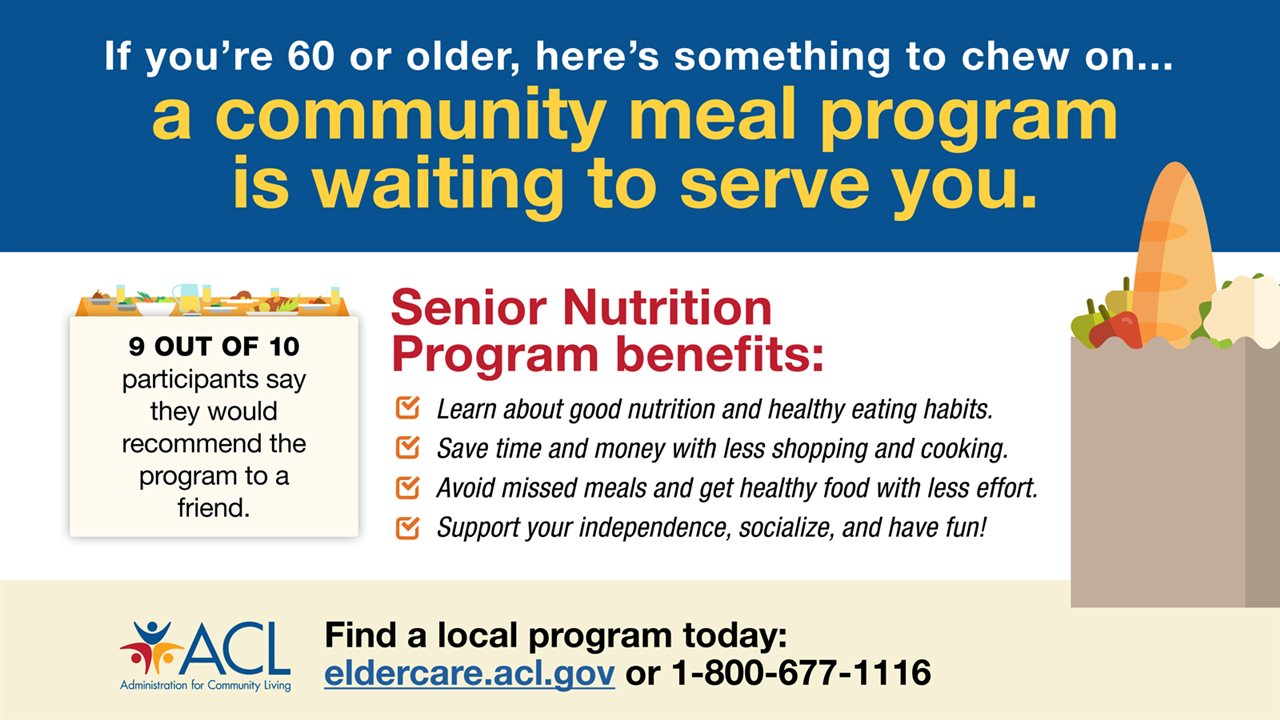 If you're 60 or older, here's something to chew on...
a community meal program is waiting to serve you.

9 OUT OF 10 participants say they would recommend the program to a friend.

Senior Nutrition Program benefits:

Learn about good nutrition and healthy eating habits.
Save time and money with less shopping and cooking.
Avoid missed meals and get healthy food with less effort.
Support your independence, socialize, and have fun!

ACL
Administration for Community Living

Find a local program today:
eldercare.acl.gov or 1-800-677-1116