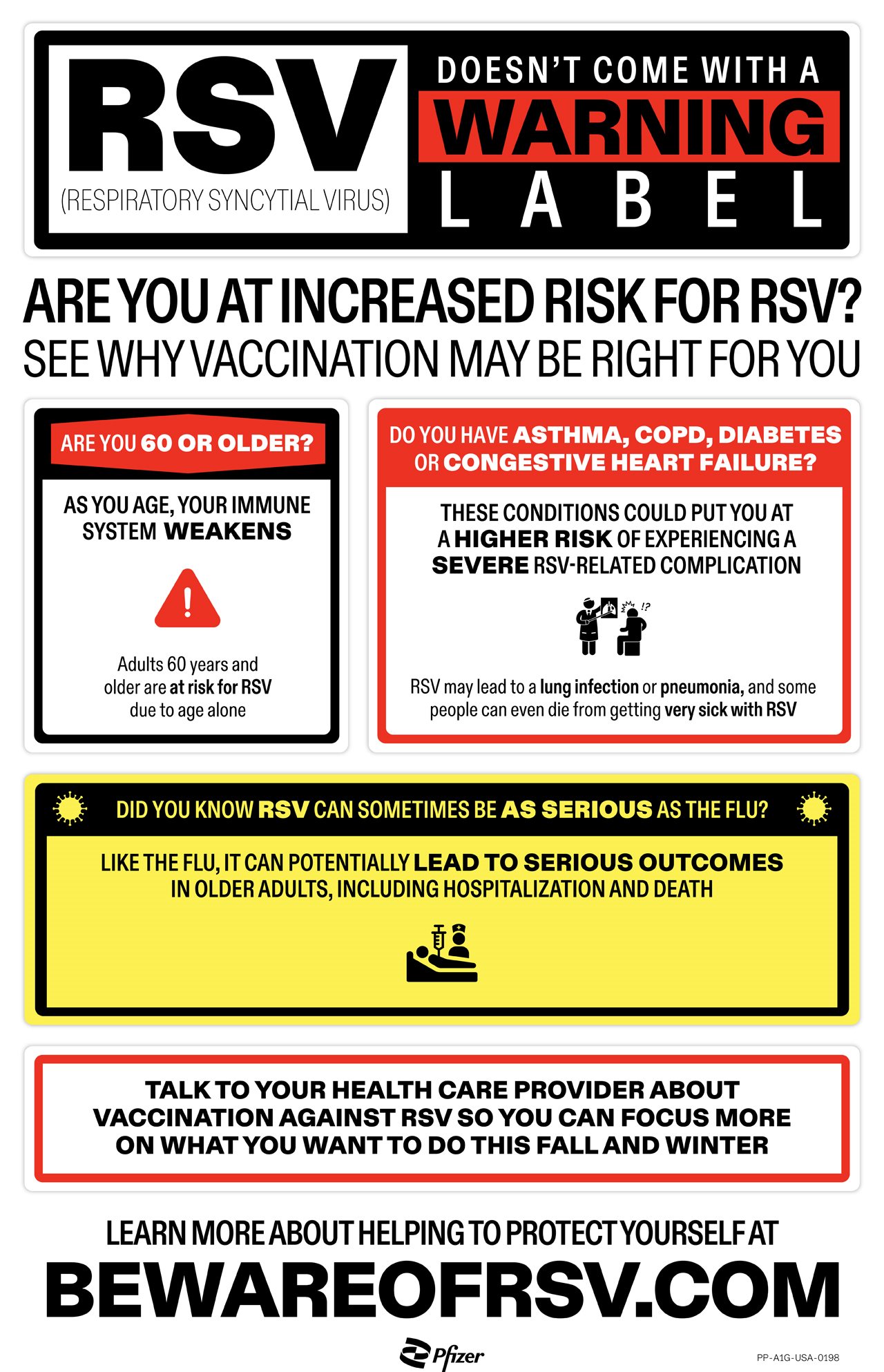 RSV
(RESPIRATORY SYNCYTIAL VIRUS)

DOESN'T COME WITH A
WARNING
LABEL

ARE YOU AT INCREASED RISK FOR RSV?
SEE WHY VACCINATION MAY BE RIGHT FOR YOU

ARE YOU 60 OR OLDER?

AS YOU AGE, YOUR IMMUNE SYSTEM WEAKENS

Adults 60 years and older are at risk for RSV due to age alone

DO YOU HAVE ASTHMA, COPD, DIABETES OR CONGESTIVE HEART FAILURE?

THESE CONDITIONS COULD PUT YOU AT A HIGHER RISK OF EXPERIENCING A SEVERE RSV-RELATED COMPLICATION

!?

RSV may lead to a lung infection or pneumonia, and some people can even die from getting very sick with RSV

DID YOU KNOW RSV CAN SOMETIMES BE AS SERIOUS AS THE FLU?

LIKE THE FLU, IT CAN POTENTIALLY LEAD TO SERIOUS OUTCOMES IN OLDER ADULTS, INCLUDING HOSPITALIZATION AND DEATH

TALK TO YOUR HEALTH CARE PROVIDER ABOUT VACCINATION AGAINST RSV SO YOU CAN FOCUS MORE ON WHAT YOU WANT TO DO THIS FALL AND WINTER

LEARN MORE ABOUT HELPING TO PROTECT YOURSELF AT
BEWAREOFRSV.COM

Pfizer

PP-A1G-USA-0198