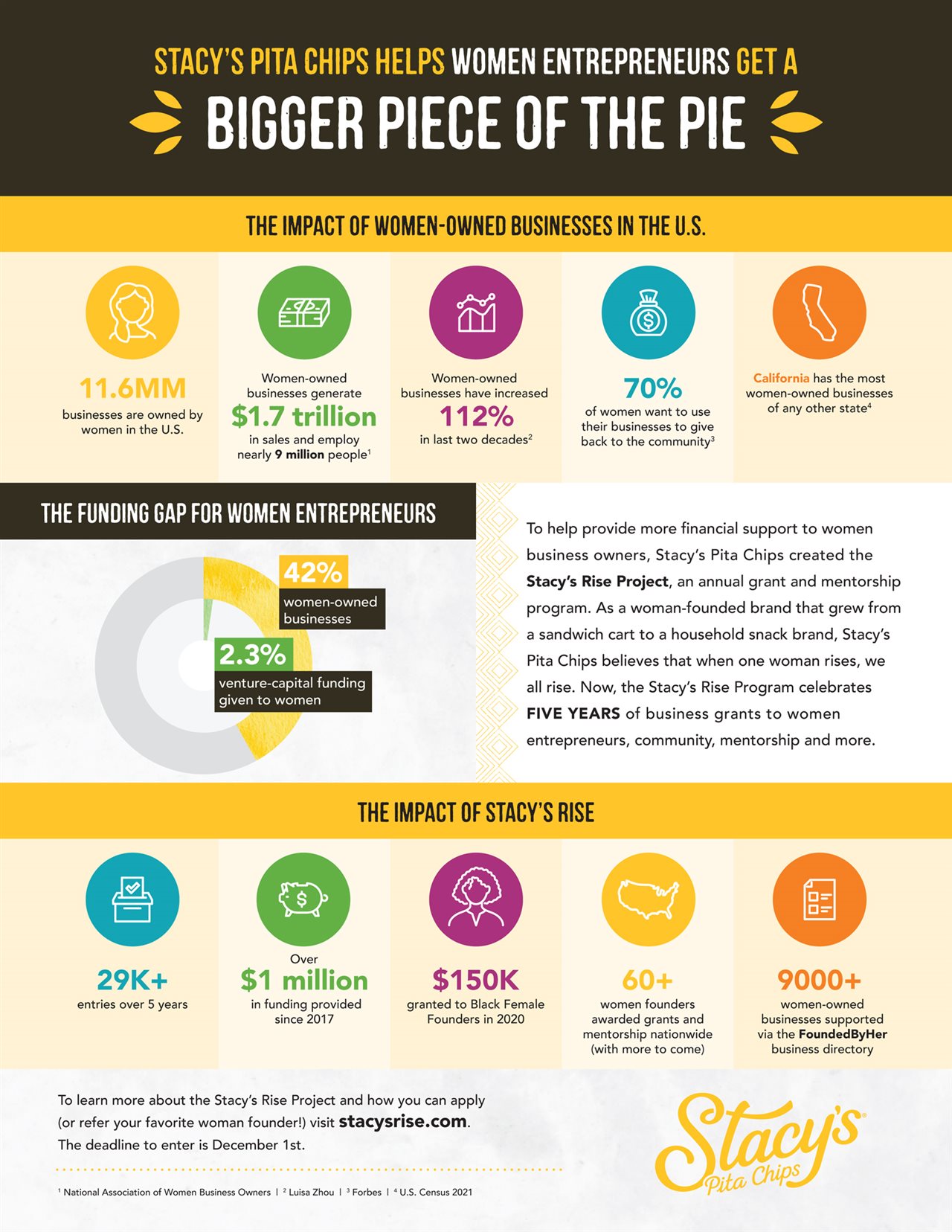 STACY'S PITA CHIPS HELPS WOMEN ENTREPRENEURS GET A

BIGGER PIECE OF THE PIE

THE IMPACT OF WOMEN-OWNED BUSINESSES IN THE U.S.

11.6MM
businesses are owned by women in the U.S.

Women-owned businesses generate
$1.7 trillion
in sales and employ nearly 9 million people$^1$

Women-owned businesses have increased
112%
in last two decades$^2$

70%
of women want to use their businesses to give back to the community$^3$

California has the most women-owned businesses of any other state$^4$

THE FUNDING GAP FOR WOMEN ENTREPRENEURS

42%
women-owned businesses

2.3%
venture-capital funding given to women

To help provide more financial support to women business owners, Stacy's Pita Chips created the Stacy's Rise Project, an annual grant and mentorship program. As a woman-founded brand that grew from a sandwich cart to a household snack brand, Stacy's Pita Chips believes that when one woman rises, we all rise. Now, the Stacy's Rise Program celebrates FIVE YEARS of business grants to women entrepreneurs, community, mentorship and more.

THE IMPACT OF STACY'S RISE

29K+
entries over 5 years

Over
$1 million
in funding provided since 2017

$150K
granted to Black Female Founders in 2020

60+
women founders awarded grants and mentorship nationwide (with more to come)

9000+
women-owned businesses supported via the FoundedByHer business directory

To learn more about the Stacy's Rise Project and how you can apply (or refer your favorite woman founder!) visit stacysrise.com. The deadline to enter is December 1st.

$^1$ National Association of Women Business Owners | $^2$ Luisa Zhou | $^3$ Forbes | $^4$ U.S. Census 2021

Stacy's Pita Chips