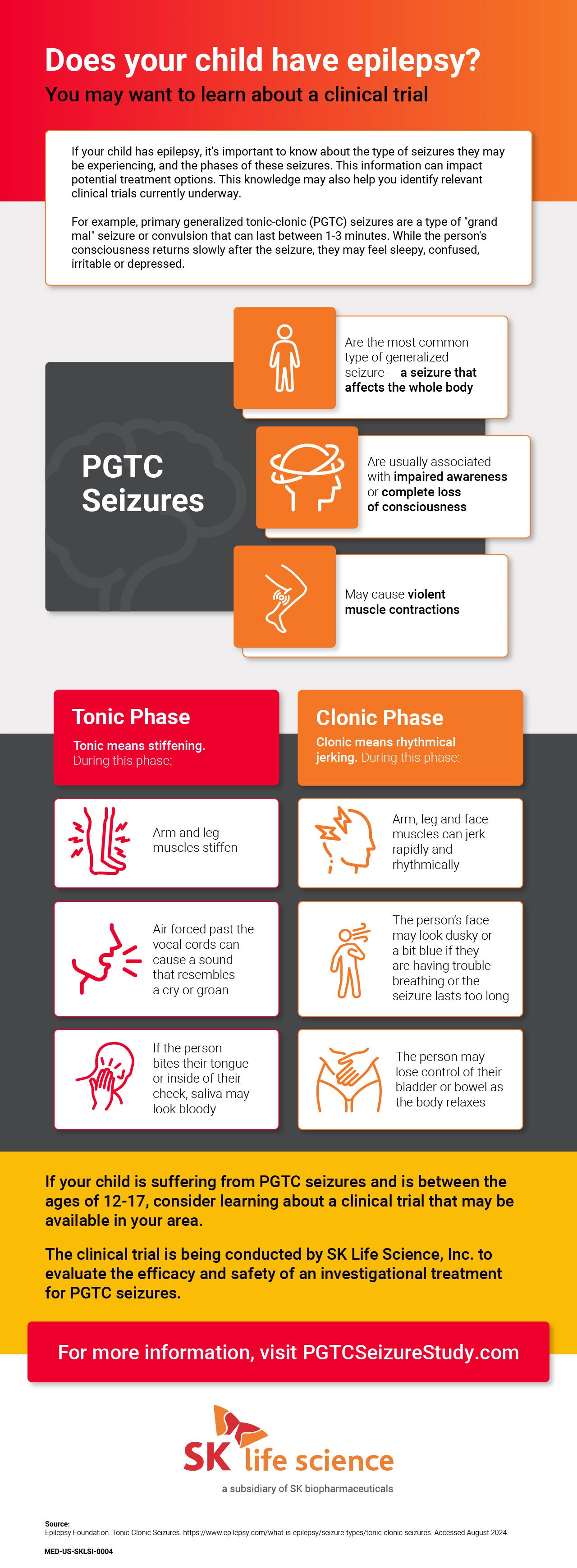 Does your child have epilepsy?
You may want to learn about a clinical trial

If your child has epilepsy, it's important to know about the type of seizures they may be experiencing, and the phases of these seizures. This information can impact potential treatment options. This knowledge may also help you identify relevant clinical trials currently underway.

For example, primary generalized tonic-clonic (PGTC) seizures are a type of "grand mal" seizure or convulsion that can last between 1-3 minutes. While the person's consciousness returns slowly after the seizure, they may feel sleepy, confused, irritable or depressed.

PGTC Seizures

Are the most common type of generalized seizure — a seizure that affects the whole body

Are usually associated with impaired awareness or complete loss of consciousness

May cause violent muscle contractions

Tonic Phase

Tonic means stiffening. During this phase:

Arm and leg muscles stiffen

Air forced past the vocal cords can cause a sound that resembles a cry or groan

If the person bites their tongue or inside of their cheek, saliva may look bloody

Clonic Phase

Clonic means rhythmical jerking. During this phase:

Arm, leg and face muscles can jerk rapidly and rhythmically

The person's face may look dusky or a bit blue if they are having trouble breathing or the seizure lasts too long

The person may lose control of their bladder or bowel as the body relaxes

If your child is suffering from PGTC seizures and is between the ages of 12-17, consider learning about a clinical trial that may be available in your area.

The clinical trial is being conducted by SK Life Science, Inc. to evaluate the efficacy and safety of an investigational treatment for PGTC seizures.

For more information, visit PGTCSeizureStudy.com

SK life science
a subsidiary of SK biopharmaceuticals

Source:
Epilepsy Foundation. Tonic-Clonic Seizures. https://www.epilepsy.com/what-is-epilepsy/seizure-types/tonic-clonic-seizures. Accessed August 2024.

MED-US-SKLSI-0004