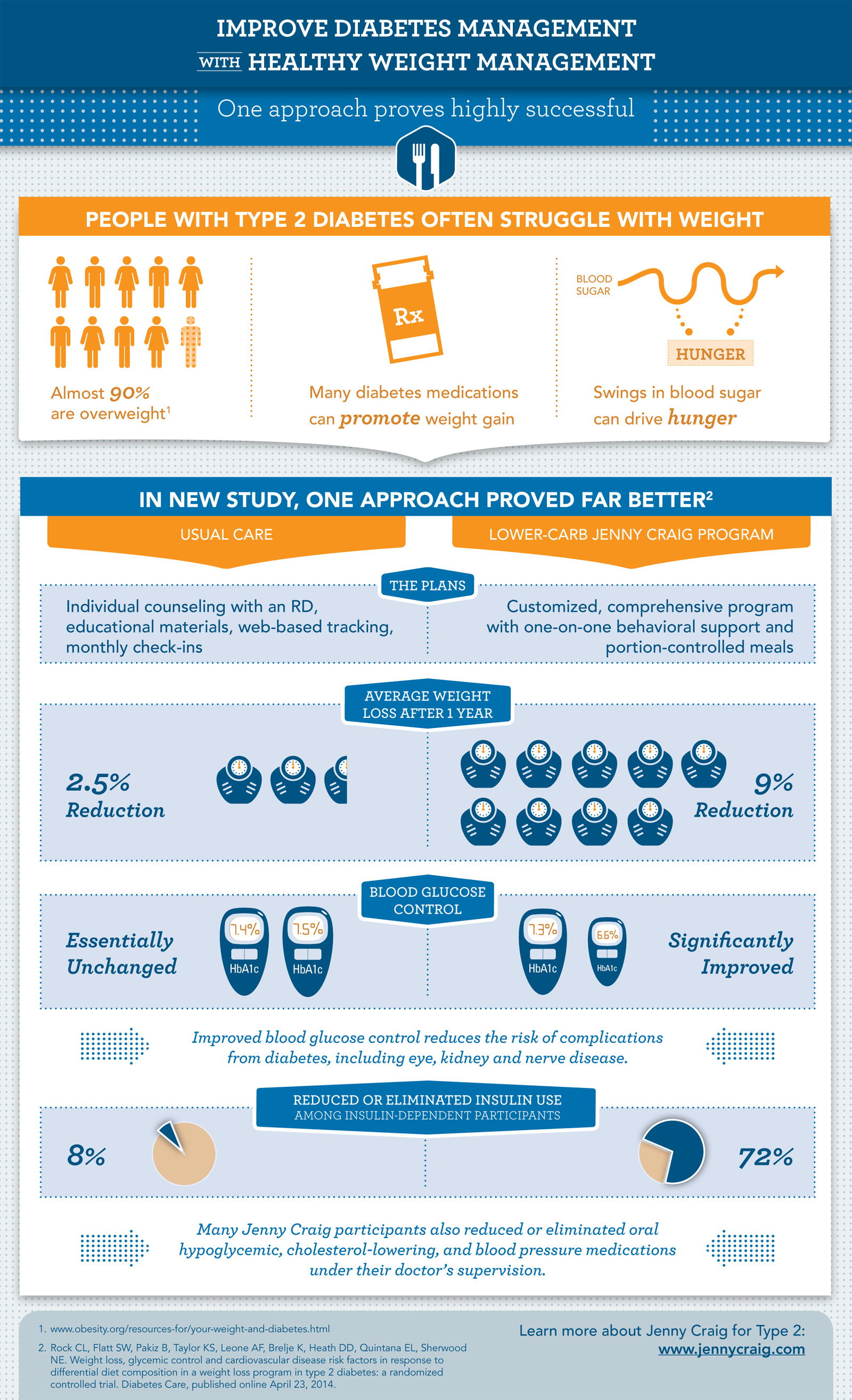 IMPROVE DIABETES MANAGEMENT
WITH HEALTHY WEIGHT MANAGEMENT

One approach proves highly successful

PEOPLE WITH TYPE 2 DIABETES OFTEN STRUGGLE WITH WEIGHT

Almost 90% are overweight$^1$

Rx

Many diabetes medications can promote weight gain

BLOOD SUGAR

HUNGER

Swings in blood sugar can drive hunger

IN NEW STUDY, ONE APPROACH PROVED FAR BETTER$^2$

USUAL CARE

LOWER-CARB JENNY CRAIG PROGRAM

THE PLANS

Individual counseling with an RD, educational materials, web-based tracking, monthly check-ins

Customized, comprehensive program with one-on-one behavioral support and portion-controlled meals

AVERAGE WEIGHT LOSS AFTER 1 YEAR

2.5% Reduction

9% Reduction

BLOOD GLUCOSE CONTROL

Essentially Unchanged

7.4%
HbA1c
7.5%
HbA1c

7.3%
HbA1c
6.6%
HbA1c

Significantly Improved

Improved blood glucose control reduces the risk of complications from diabetes, including eye, kidney and nerve disease.

REDUCED OR ELIMINATED INSULIN USE
AMONG INSULIN-DEPENDENT PARTICIPANTS

8%

72%

Many Jenny Craig participants also reduced or eliminated oral hypoglycemic, cholesterol-lowering, and blood pressure medications under their doctor's supervision.

1. www.obesity.org/resources-for/your-weight-and-diabetes.html
2. Rock CL, Flatt SW, Pakiz B, Taylor KS, Leone AF, Brelje K, Heath DD, Quintana EL, Sherwood NE. Weight loss, glycemic control and cardiovascular disease risk factors in response to differential diet composition in a weight loss program in type 2 diabetes: a randomized controlled trial. Diabetes Care, published online April 23, 2014.

Learn more about Jenny Craig for Type 2:
www.jennycraig.com