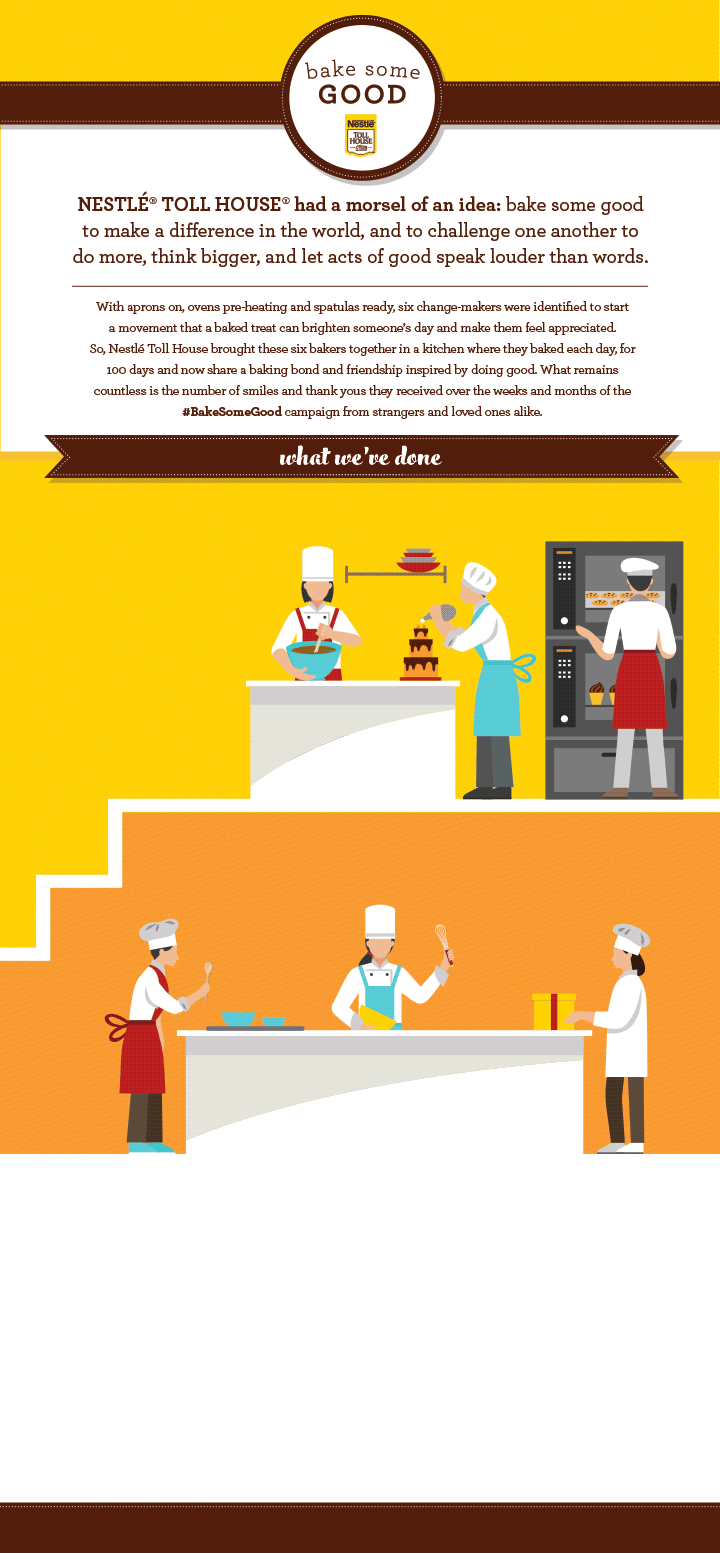 bake some
GOOD

Nestlé
TOLL HOUSE

NESTLÉ® TOLL HOUSE® had a morsel of an idea: bake some good to make a difference in the world, and to challenge one another to do more, think bigger, and let acts of good speak louder than words.

With aprons on, ovens pre-heating and spatulas ready, six change-makers were identified to start a movement that a baked treat can brighten someone's day and make them feel appreciated. So, Nestlé Toll House brought these six bakers together in a kitchen where they baked each day, for 100 days and now share a baking bond and friendship inspired by doing good. What remains countless is the number of smiles and thank yous they received over the weeks and months of the #BakeSomeGood campaign from strangers and loved ones alike.

what we've done