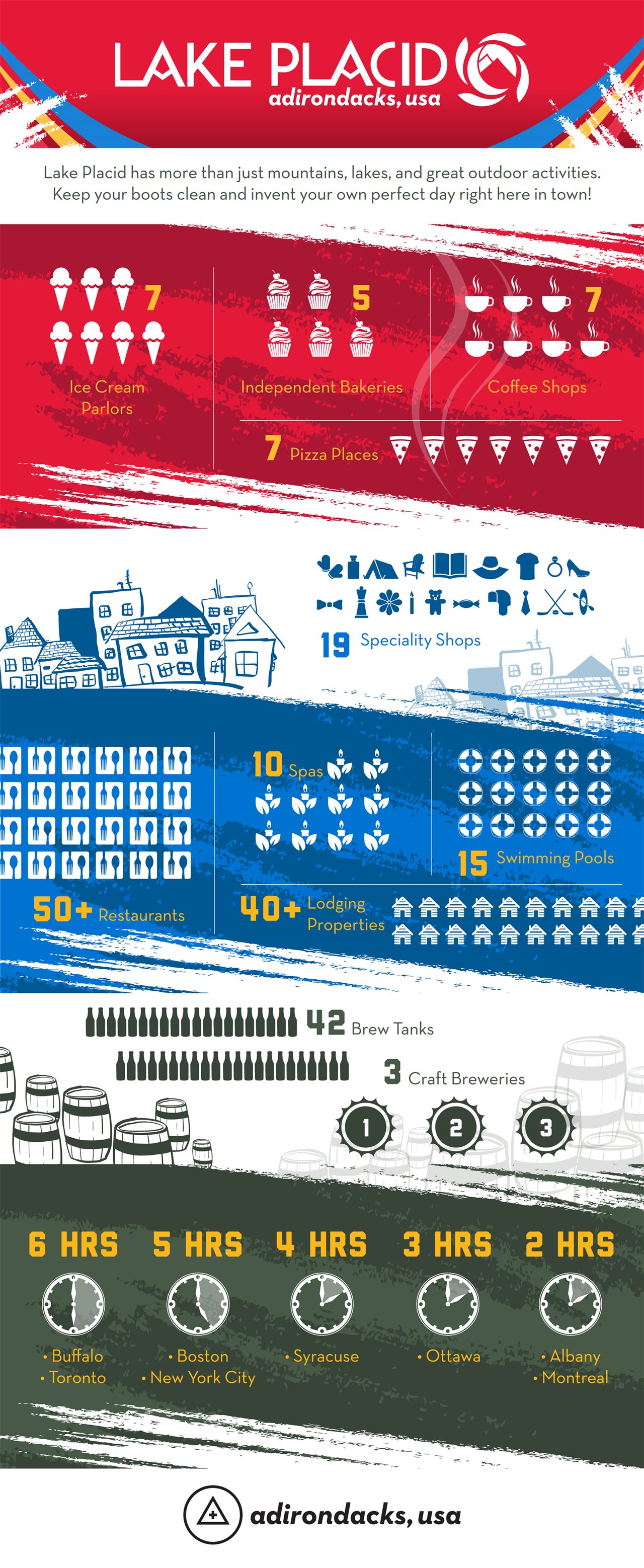 LAKE PLACID
adirondacks, usa

Lake Placid has more than just mountains, lakes, and great outdoor activities. Keep your boots clean and invent your own perfect day right here in town!

7 Ice Cream Parlors

5 Independent Bakeries

7 Coffee Shops

7 Pizza Places

19 Speciality Shops

50+ Restaurants

10 Spas

15 Swimming Pools

40+ Lodging Properties

42 Brew Tanks

3 Craft Breweries

1 2 3

6 HRS
• Buffalo
• Toronto

5 HRS
• Boston
• New York City

4 HRS
• Syracuse

3 HRS
• Ottawa

2 HRS
• Albany
• Montreal

adirondacks, usa