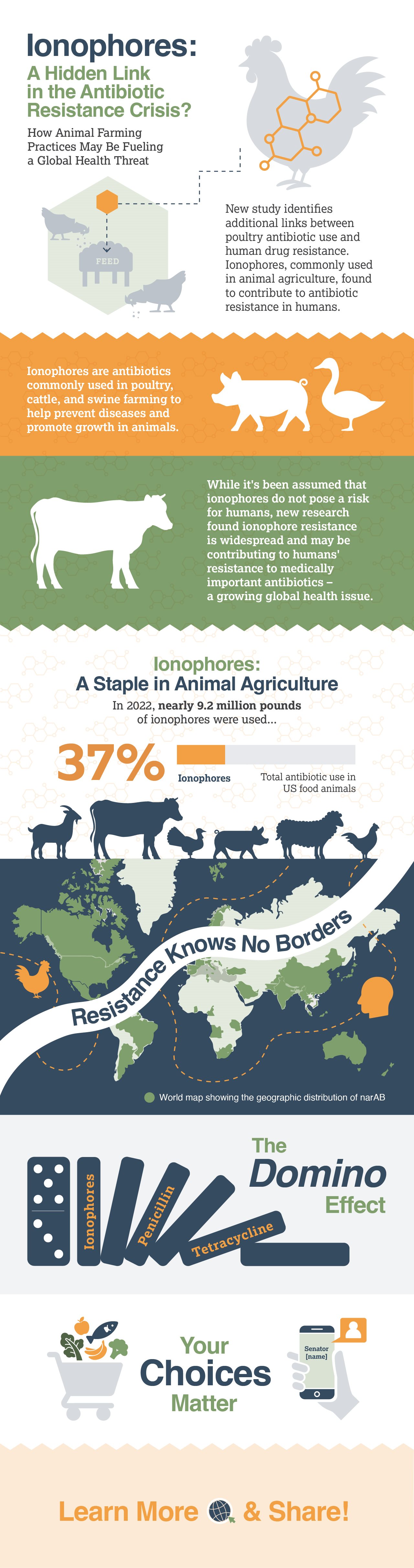 Ionophores:
A Hidden Link in the Antibiotic Resistance Crisis?

How Animal Farming Practices May Be Fueling a Global Health Threat

FEED

New study identifies additional links between poultry antibiotic use and human drug resistance. Ionophores, commonly used in animal agriculture, found to contribute to antibiotic resistance in humans.

Ionophores are antibiotics commonly used in poultry, cattle, and swine farming to help prevent diseases and promote growth in animals.

While it's been assumed that ionophores do not pose a risk for humans, new research found ionophore resistance is widespread and may be contributing to humans' resistance to medically important antibiotics – a growing global health issue.

Ionophores:
A Staple in Animal Agriculture

In 2022, nearly 9.2 million pounds of ionophores were used...

37%

Ionophores

Total antibiotic use in US food animals

Resistance Knows No Borders

World map showing the geographic distribution of narAB

The Domino Effect

Ionophores

Penicillin

Tetracycline

Your Choices Matter

Senator [name]

Learn More & Share!